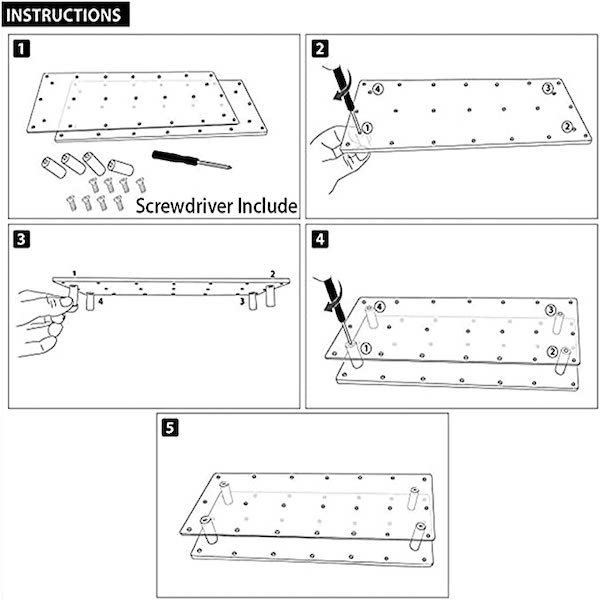 INSTRUCTIONS

1

Screwdriver Include

2

4 3 1 2

3

1 2 4 3

4

4 3 1 2

5